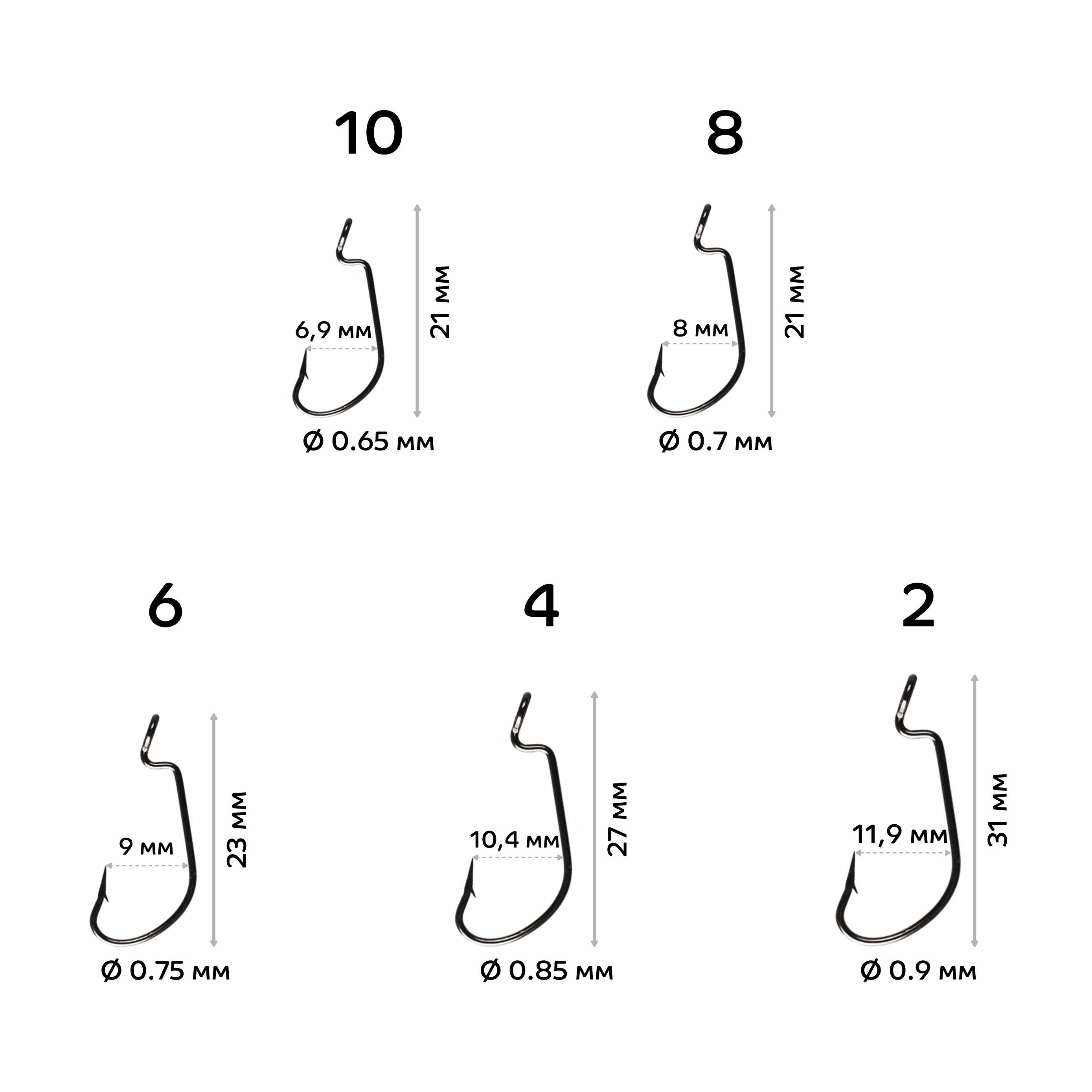 10

6,9 мм

21 мм

Ø 0.65 мм

8

8 мм

21 мм

Ø 0.7 мм

6

9 мм

23 мм

Ø 0.75 мм

4

10,4 мм

27 мм

Ø 0.85 мм

2

11,9 мм

31 мм

Ø 0.9 мм