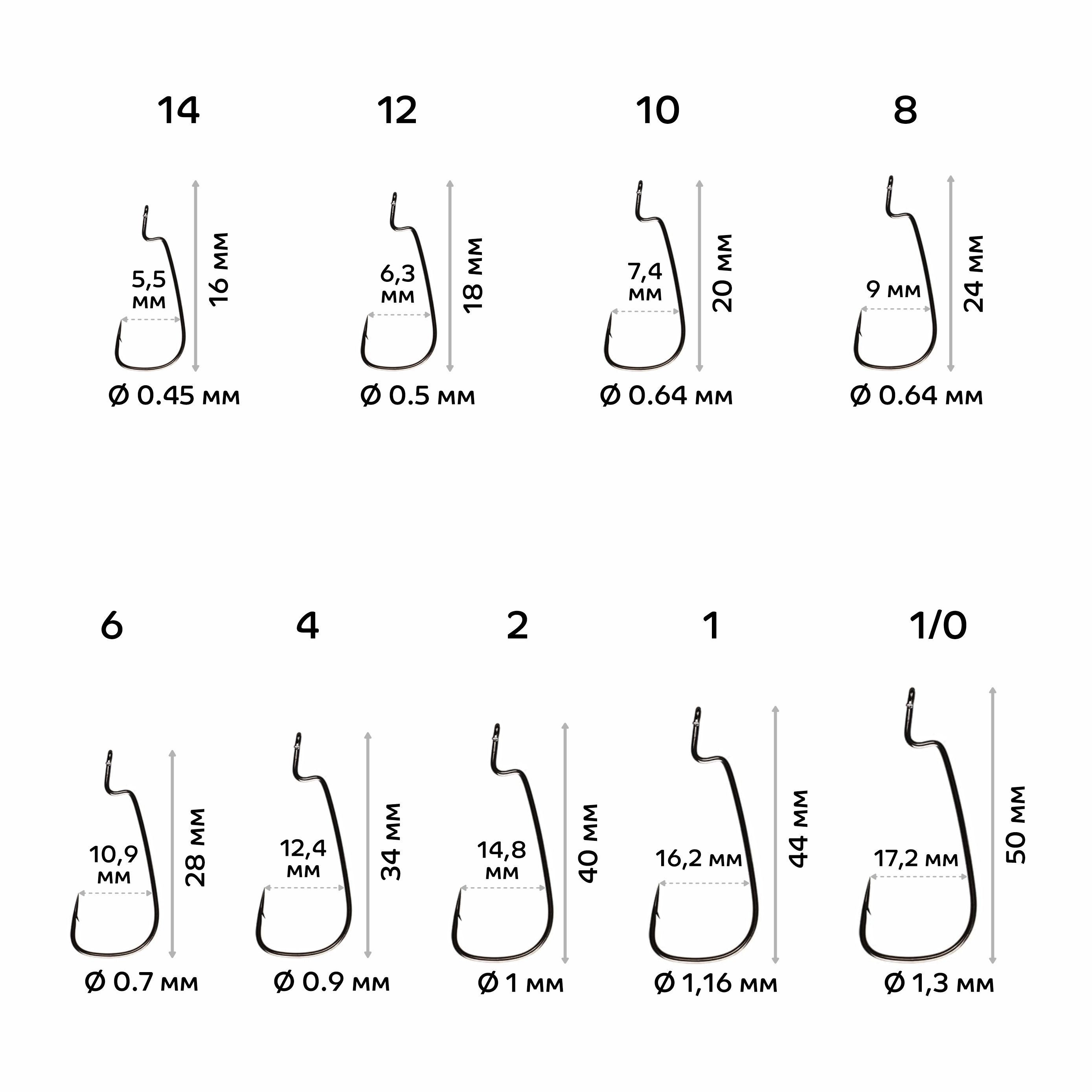 14

5,5 мм

16 мм

Ø 0.45 мм

12

6,3 мм

18 мм

Ø 0.5 мм

10

7,4 мм

20 мм

Ø 0.64 мм

8

9 мм

24 мм

Ø 0.64 мм

6

10,9 мм

28 мм

Ø 0.7 мм

4

12,4 мм

34 мм

Ø 0.9 мм

2

14,8 мм

40 мм

Ø 1 мм

1

16,2 мм

44 мм

Ø 1,16 мм

1/0

17,2 мм

50 мм

Ø 1,3 мм