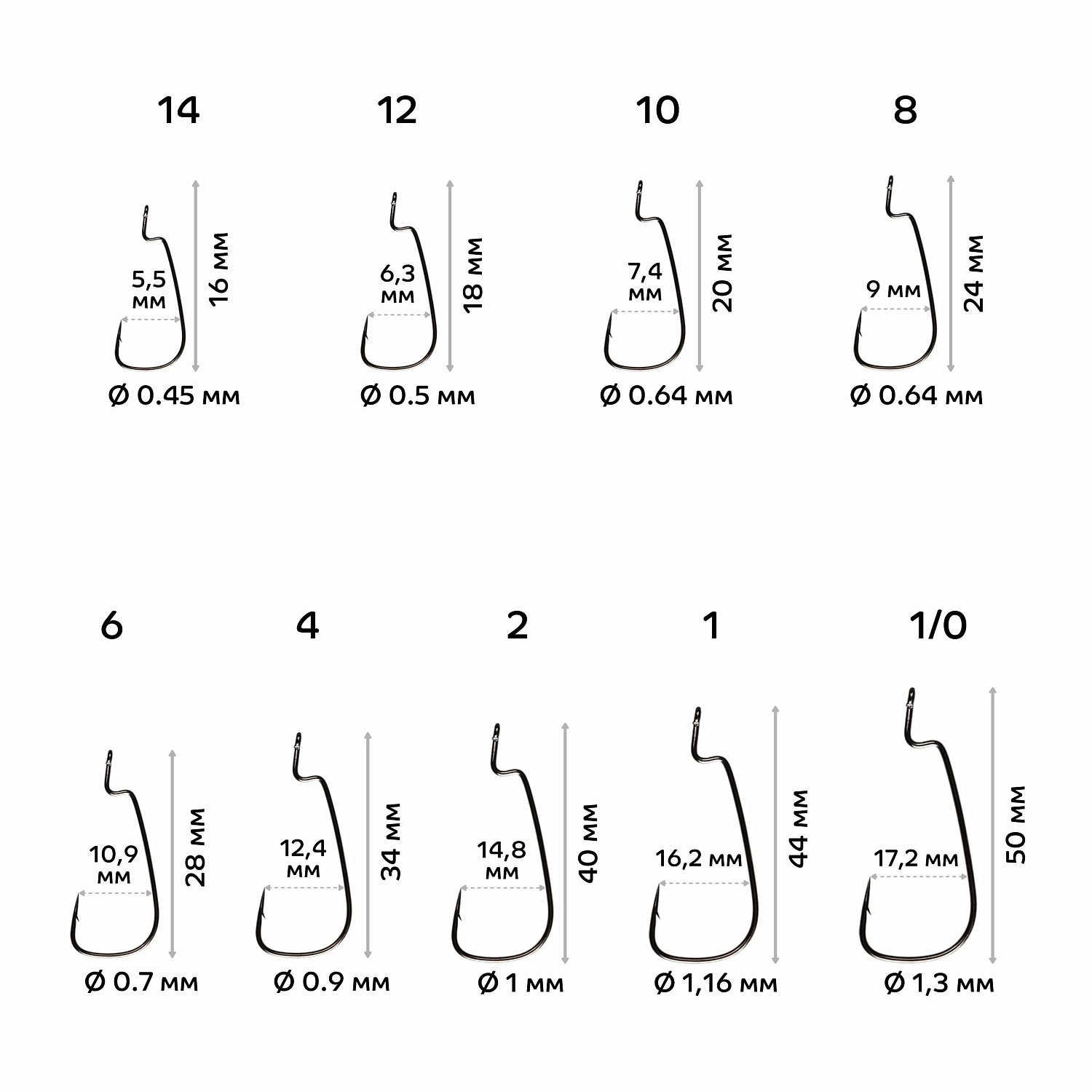 14

5,5 мм

16 мм

Ø 0.45 мм

12

6,3 мм

18 мм

Ø 0.5 мм

10

7,4 мм

20 мм

Ø 0.64 мм

8

9 мм

24 мм

Ø 0.64 мм

6

10,9 мм

28 мм

Ø 0.7 мм

4

12,4 мм

34 мм

Ø 0.9 мм

2

14,8 мм

40 мм

Ø 1 мм

1

16,2 мм

44 мм

Ø 1,16 мм

1/0

17,2 мм

50 мм

Ø 1,3 мм